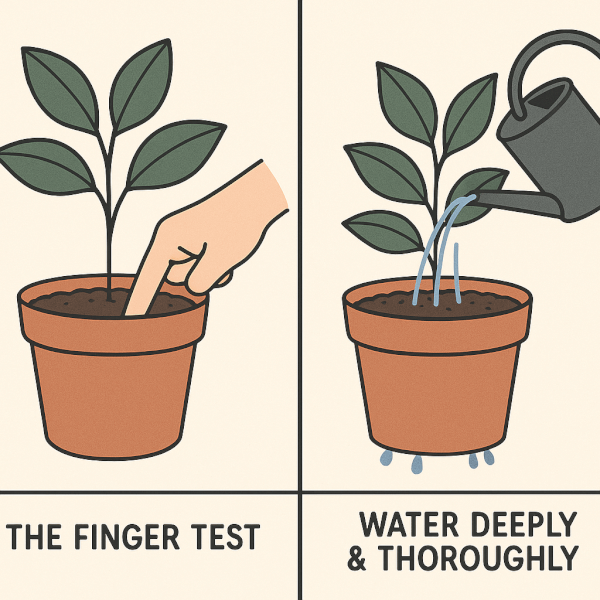 THE FINGER TEST

WATER DEEPLY & THOROUGHLY